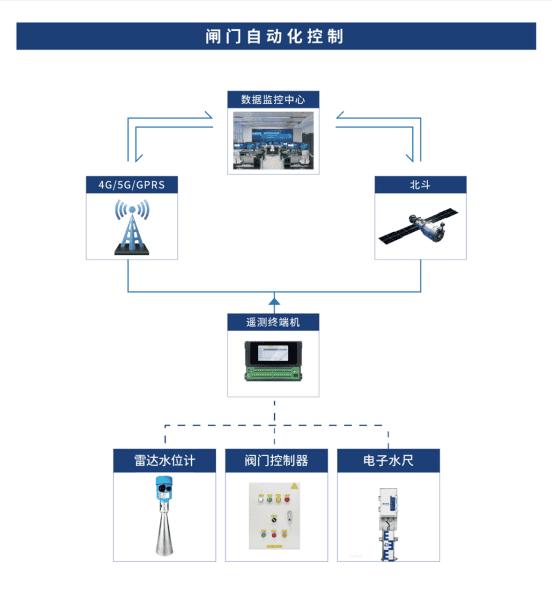 闸门自动化控制

数据监控中心

4G/5G/GPRS

北斗

遥测终端机

雷达水位计

阀门控制器

电子水尺